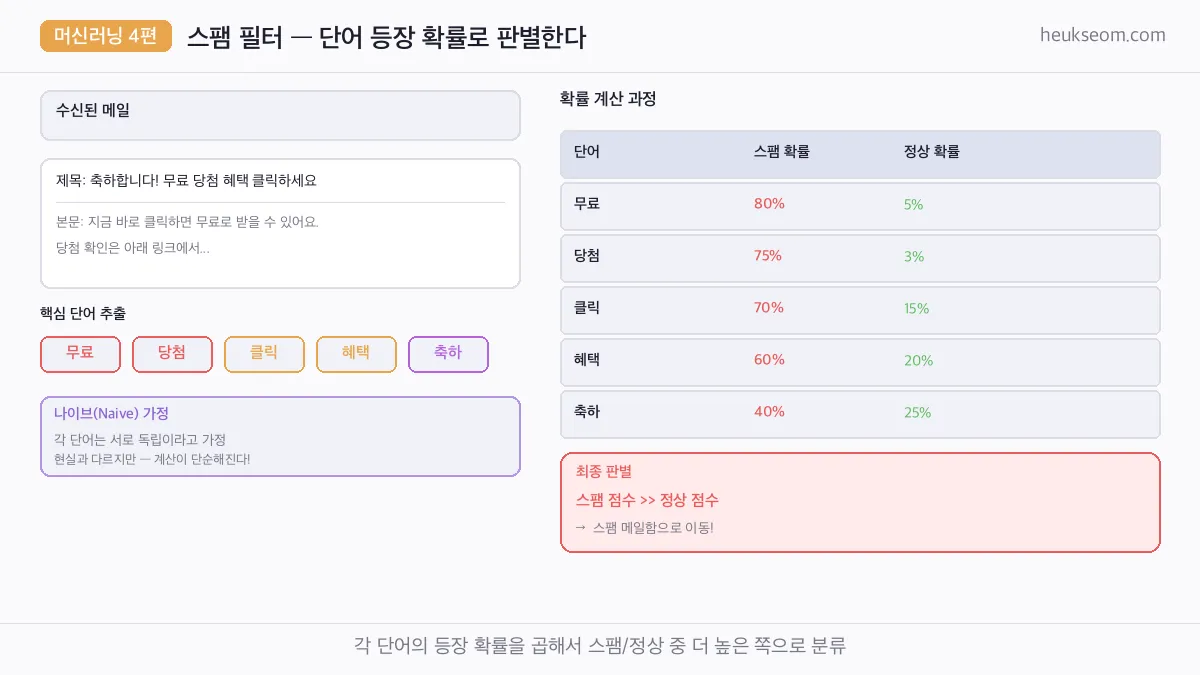 머신러닝 4편 스팸 필터 — 단어 등장 확률로 판별한다

heukseom.com

수신된 메일

제목: 축하합니다! 무료 당첨 혜택 클릭하세요

본문: 지금 바로 클릭하면 무료로 받을 수 있어요.
당첨 확인은 아래 링크에서...

핵심 단어 추출

무료 당첨 클릭 혜택 축하

나이브(Naive) 가정

각 단어는 서로 독립이라고 가정
현실과 다르지만 — 계산이 단순해진다!

확률 계산 과정

| 단어 | 스팸 확률 | 정상 확률 |
|---|---|---|
| 무료 | 80% | 5% |
| 당첨 | 75% | 3% |
| 클릭 | 70% | 15% |
| 혜택 | 60% | 20% |
| 축하 | 40% | 25% |

최종 판별

스팸 점수 >> 정상 점수

→ 스팸 메일함으로 이동!

각 단어의 등장 확률을 곱해서 스팸/정상 중 더 높은 쪽으로 분류